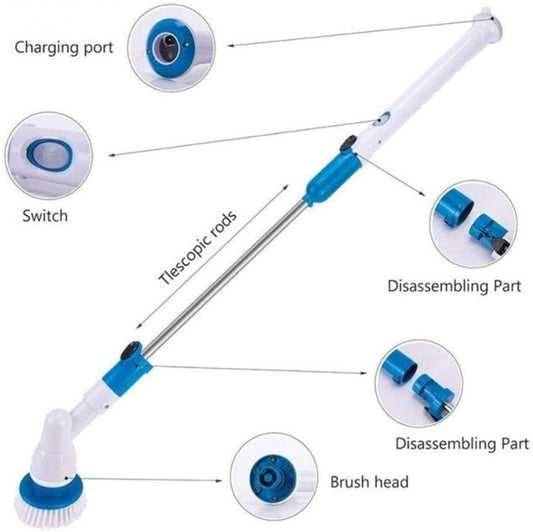 Charging port

Switch

Tlescopic rods

Disassembling Part

Disassembling Part

Brush head